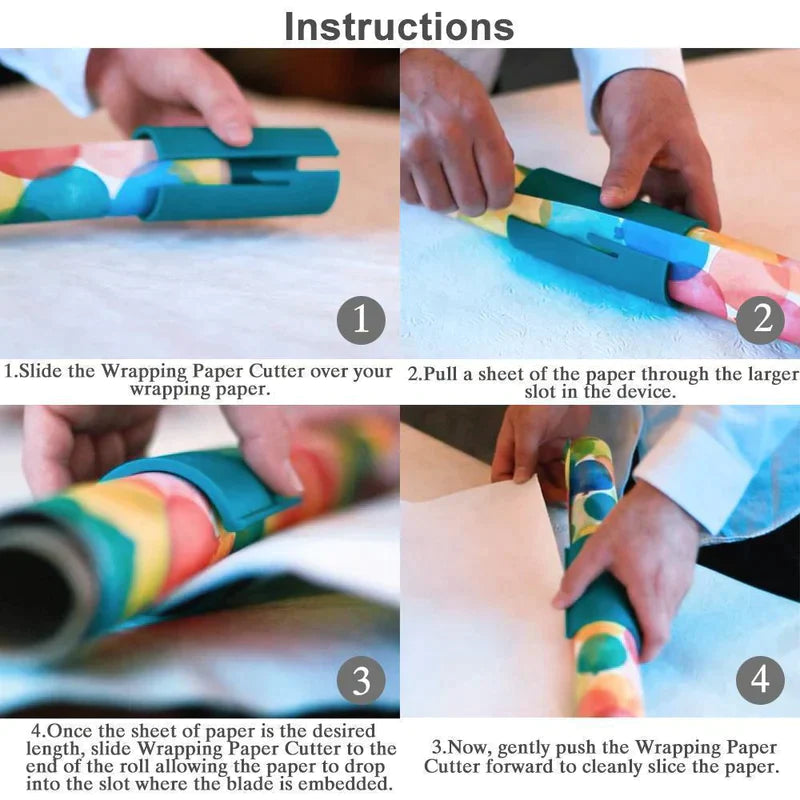 Instructions

1

1.Slide the Wrapping Paper Cutter over your wrapping paper.

2

2.Pull a sheet of the paper through the larger slot in the device.

3

4.Once the sheet of paper is the desired length, slide Wrapping Paper Cutter to the end of the roll allowing the paper to drop into the slot where the blade is embedded.

4

3.Now, gently push the Wrapping Paper Cutter forward to cleanly slice the paper.